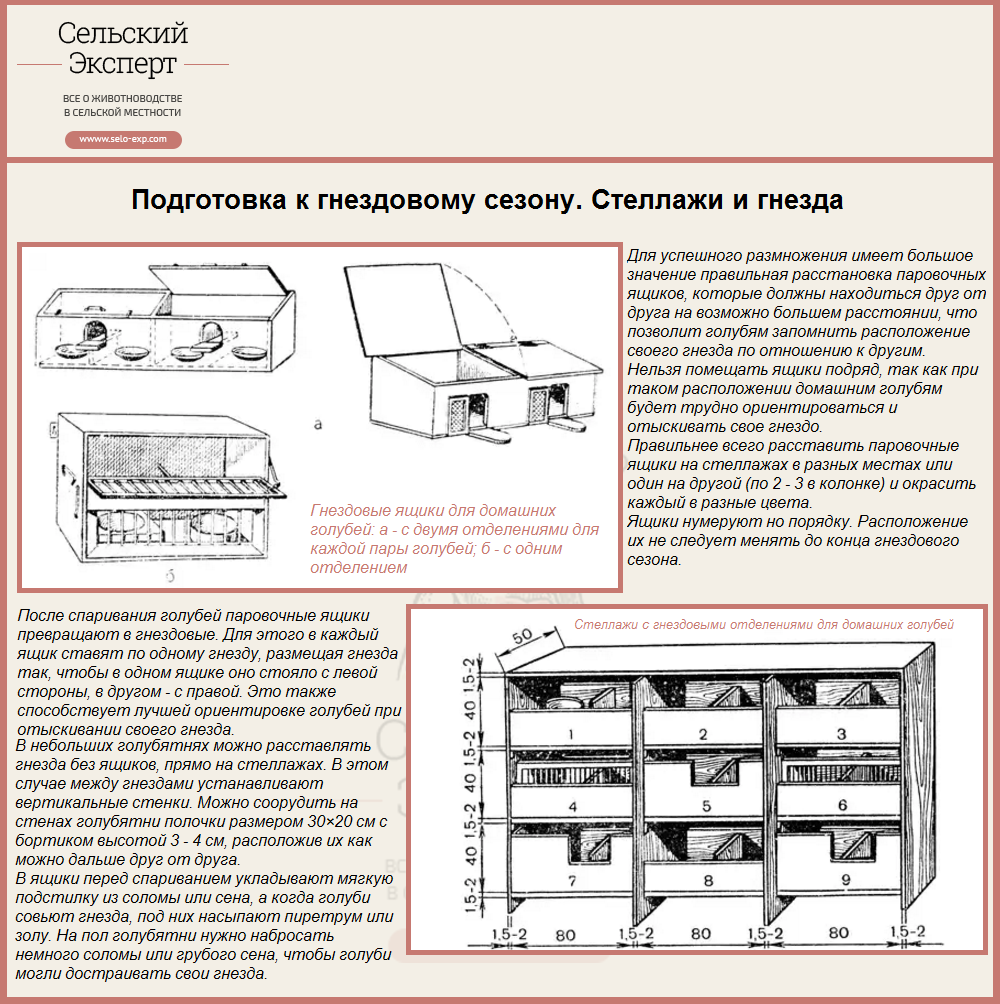 Сельский Эксперт

ВСЕ О ЖИВОТНОВОДСТВЕ В СЕЛЬСКОЙ МЕСТНОСТИ

www.selo-exp.com

Подготовка к гнездовому сезону. Стеллажи и гнезда

а

б

Гнездовые ящики для домашних голубей: а - с двумя отделениями для каждой пары голубей; б - с одним отделением

Для успешного размножения имеет большое значение правильная расстановка паровочных ящиков, которые должны находиться друг от друга на возможно большем расстоянии, что позволит голубям запомнить расположение своего гнезда по отношению к другим.
Нельзя помещать ящики подряд, так как при таком расположении домашним голубям будет трудно ориентироваться и отыскивать свое гнездо.
Правильнее всего расставить паровочные ящики на стеллажах в разных местах или один на другой (по 2 - 3 в колонке) и окрасить каждый в разные цвета.
Ящики нумеруют но порядку. Расположение их не следует менять до конца гнездового сезона.

После спаривания голубей паровочные ящики превращают в гнездовые. Для этого в каждый ящик ставят по одному гнезду, размещая гнезда так, чтобы в одном ящике оно стояло с левой стороны, в другом - с правой. Это также способствует лучшей ориентировке голубей при отыскивании своего гнезда.
В небольших голубятнях можно расставлять гнезда без ящиков, прямо на стеллажах. В этом случае между гнездами устанавливают вертикальные стенки. Можно соорудить на стенах голубятни полочки размером 30×20 см с бортиком высотой 3 - 4 см, расположив их как можно дальше друг от друга.
В ящики перед спариванием укладывают мягкую подстилку из соломы или сена, а когда голуби совьют гнезда, под них насыпают пиретрум или золу. На пол голубятни нужно набросать немного соломы или грубого сена, чтобы голуби могли достраивать свои гнезда.

Стеллажи с гнездовыми отделениями для домашних голубей

50
1,5-2
40
1,5-2
40
1,5-2
40
1,5-2
1
2
3
4
5
6
7
8
9
1,5-2
80
1,5-2
80
1,5-2
80
1,5-2